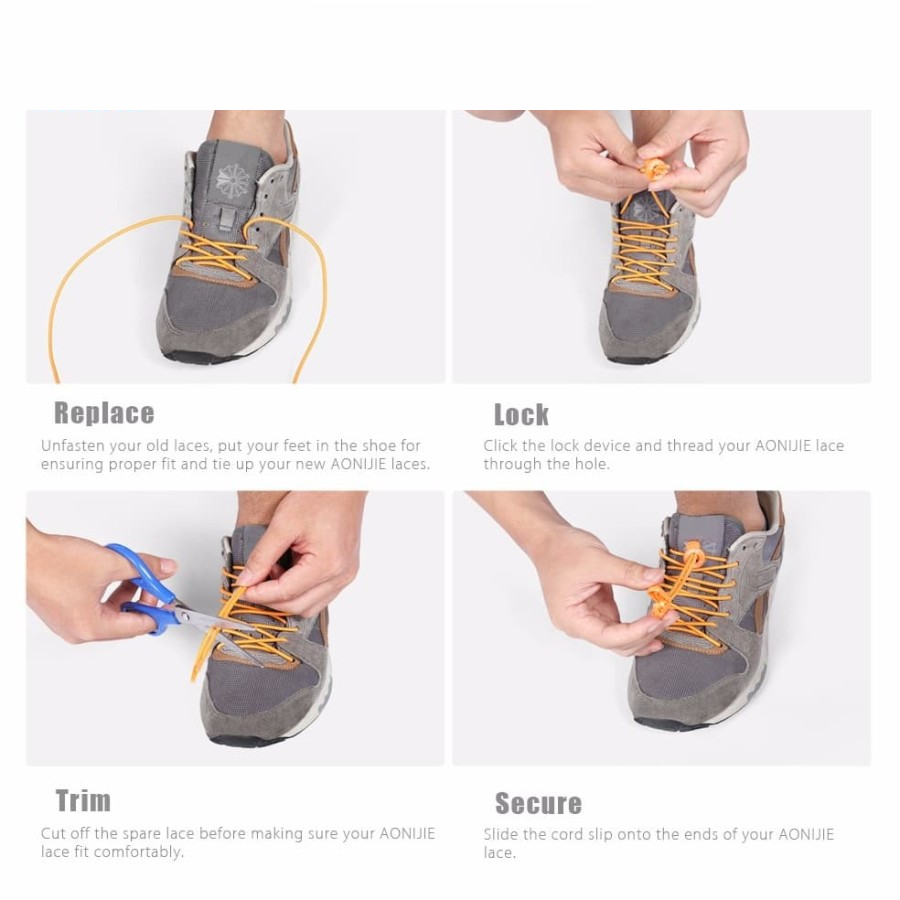 Replace

Unfasten your old laces, put your feet in the shoe for ensuring proper fit and tie up your new AONIJIE laces.

Lock

Click the lock device and thread your AONIJIE lace through the hole.

Trim

Cut off the spare lace before making sure your AONIJIE lace fit comfortably.

Secure

Slide the cord slip onto the ends of your AONIJIE lace.