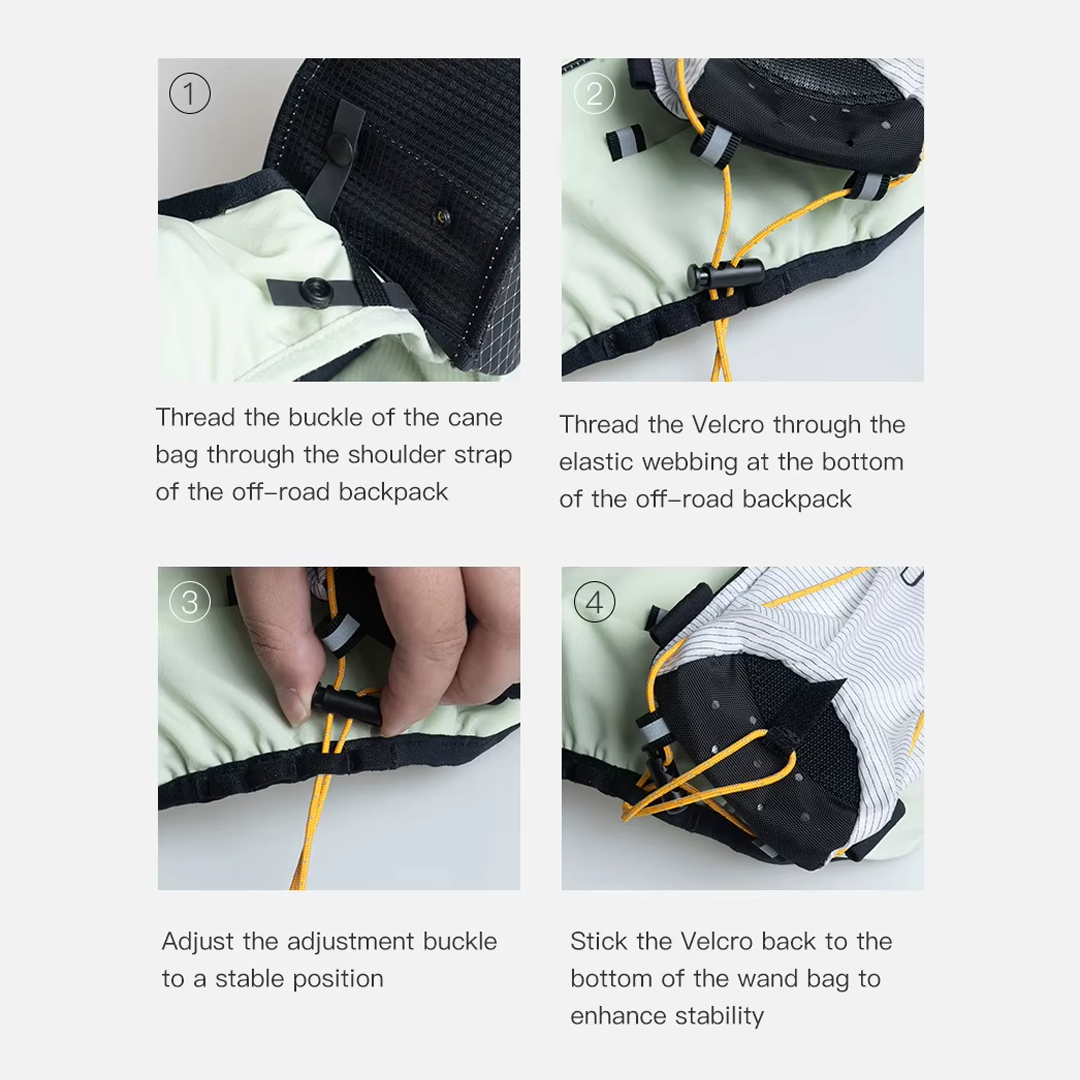 ①

Thread the buckle of the cane bag through the shoulder strap of the off-road backpack

②

Thread the Velcro through the elastic webbing at the bottom of the off-road backpack

③

Adjust the adjustment buckle to a stable position

④

Stick the Velcro back to the bottom of the wand bag to enhance stability