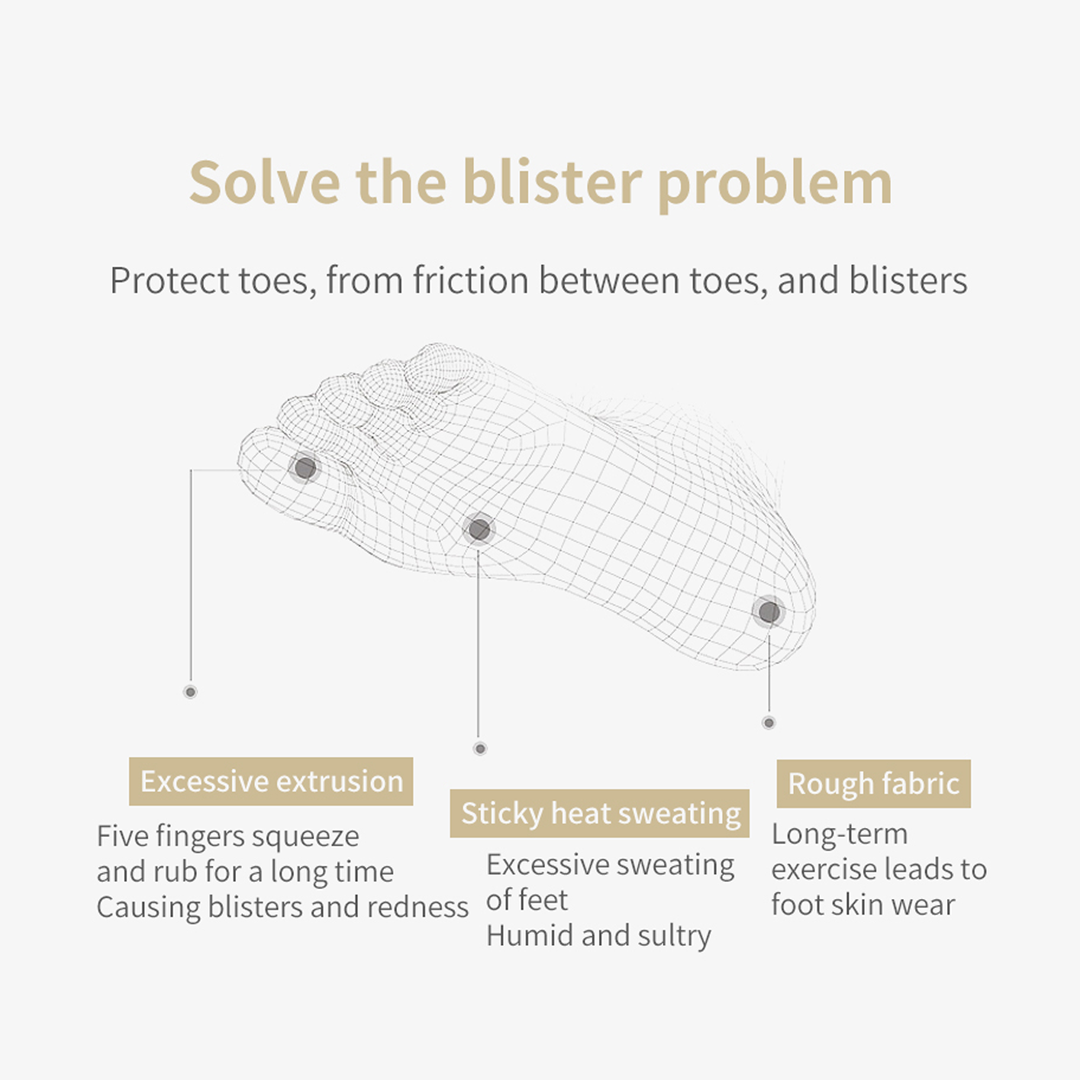 Solve the blister problem

Protect toes, from friction between toes, and blisters

Excessive extrusion

Five fingers squeeze and rub for a long time Causing blisters and redness

Sticky heat sweating

Excessive sweating of feet Humid and sultry

Rough fabric

Long-term exercise leads to foot skin wear